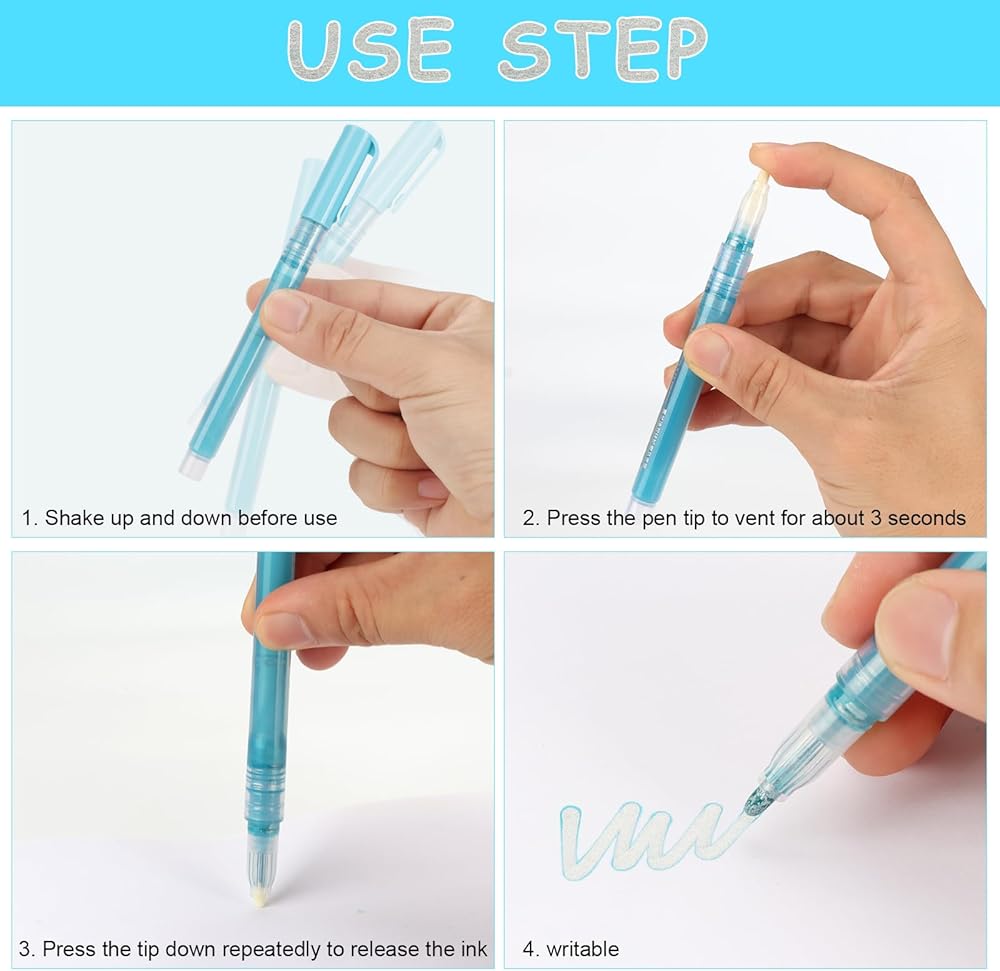 USE STEP

1. Shake up and down before use

2. Press the pen tip to vent for about 3 seconds

3. Press the tip down repeatedly to release the ink

4. writable