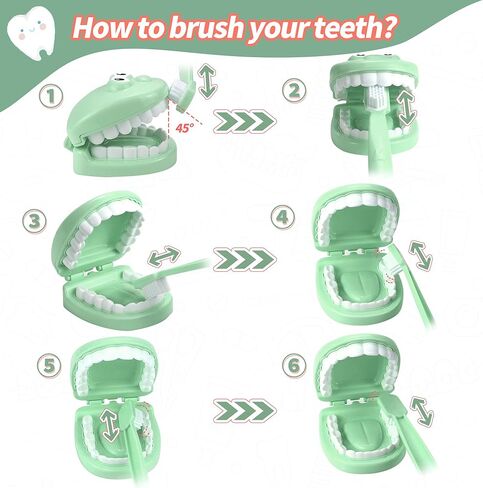 How to brush your teeth?

1

45°

2

3

4

5

6