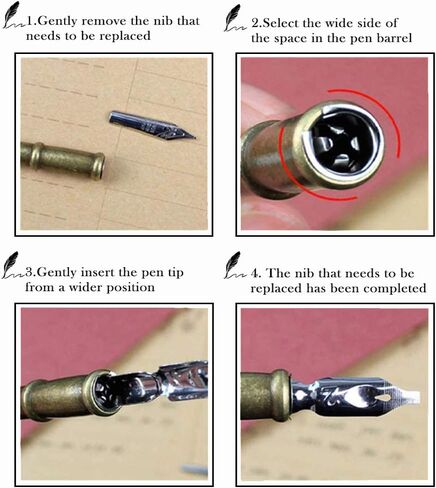 1.Gently remove the nib that needs to be replaced

2.Select the wide side of the space in the pen barrel

3.Gently insert the pen tip from a wider position

4. The nib that needs to be replaced has been completed