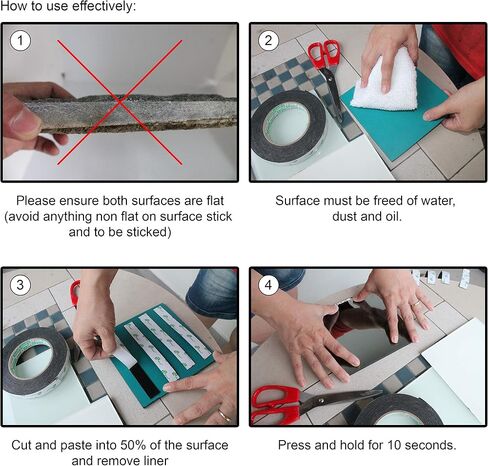 How to use effectively:

1

Please ensure both surfaces are flat (avoid anything non flat on surface stick and to be sticked)

2

Surface must be freed of water, dust and oil.

3

Cut and paste into 50% of the surface and remove liner

4

Press and hold for 10 seconds.