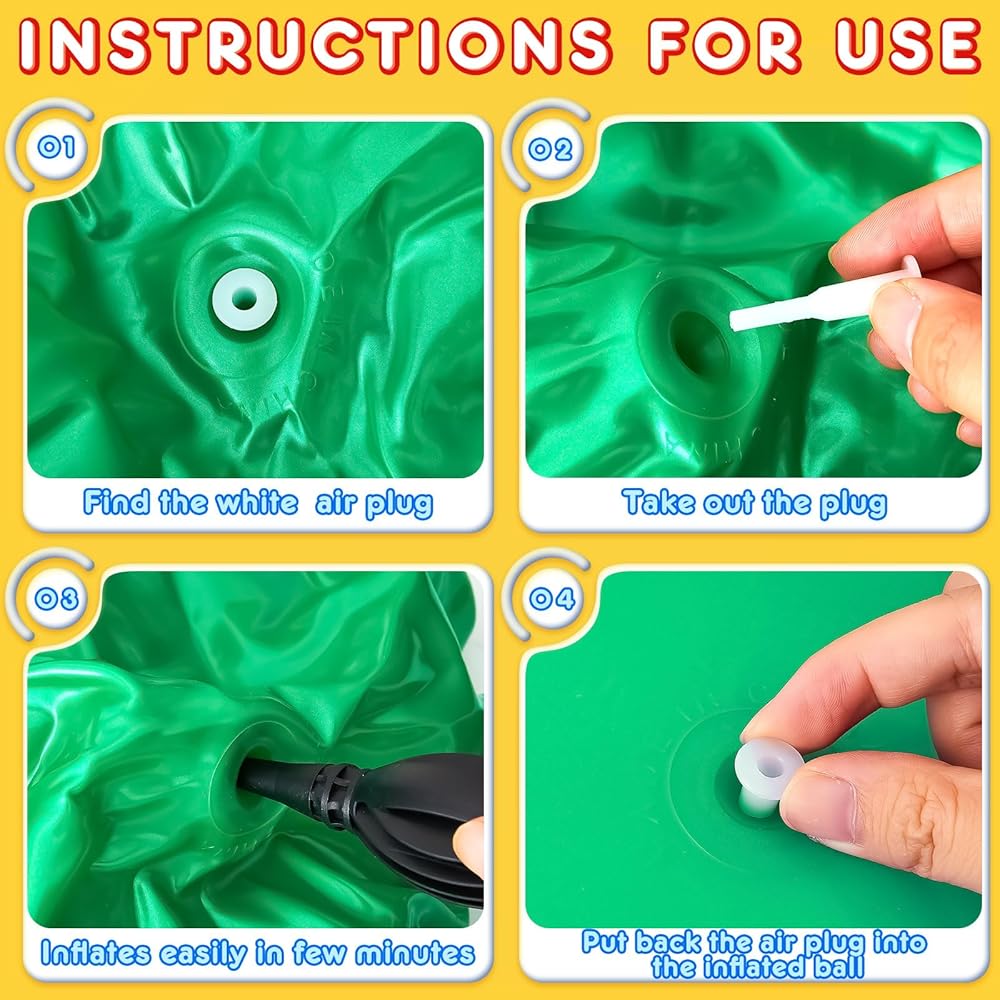 INSTRUCTIONS FOR USE

01

Find the white air plug

02

Take out the plug

03

Inflates easily in few minutes

04

Put back the air plug into the inflated ball