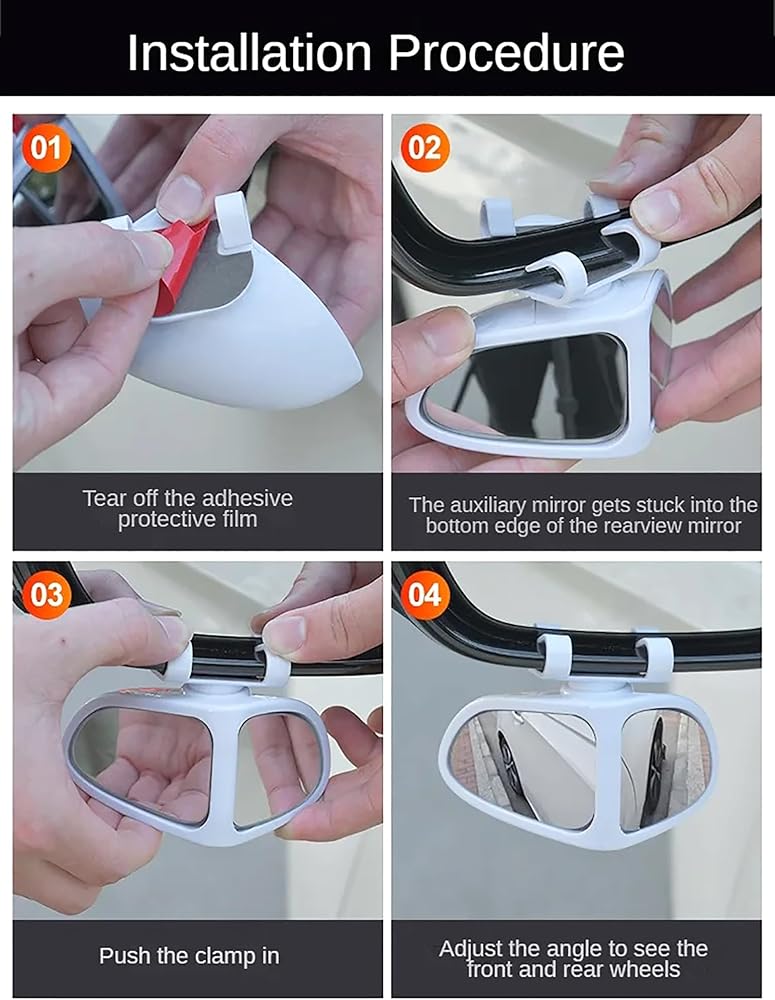 Installation Procedure

01

Tear off the adhesive protective film

02

The auxiliary mirror gets stuck into the bottom edge of the rearview mirror

03

Push the clamp in

04

Adjust the angle to see the front and rear wheels