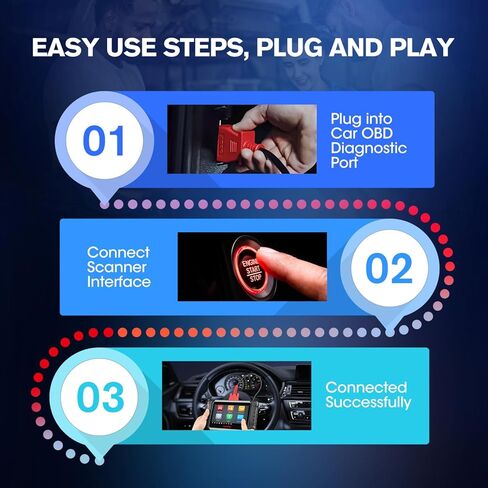 EASY USE STEPS, PLUG AND PLAY

01

Plug into Car OBD Diagnostic Port

Connect Scanner Interface

ENGINE START STOP

02

03

Connected Successfully