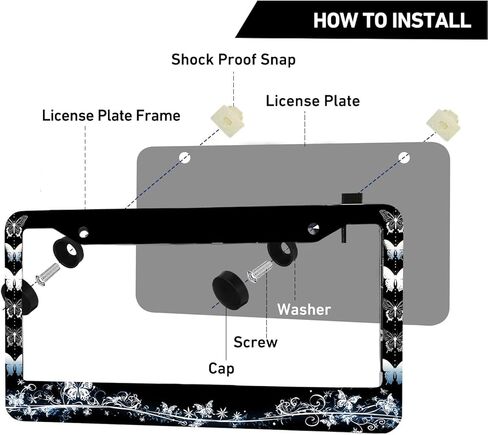 HOW TO INSTALL

Shock Proof Snap

License Plate

License Plate Frame

Washer

Screw

Cap