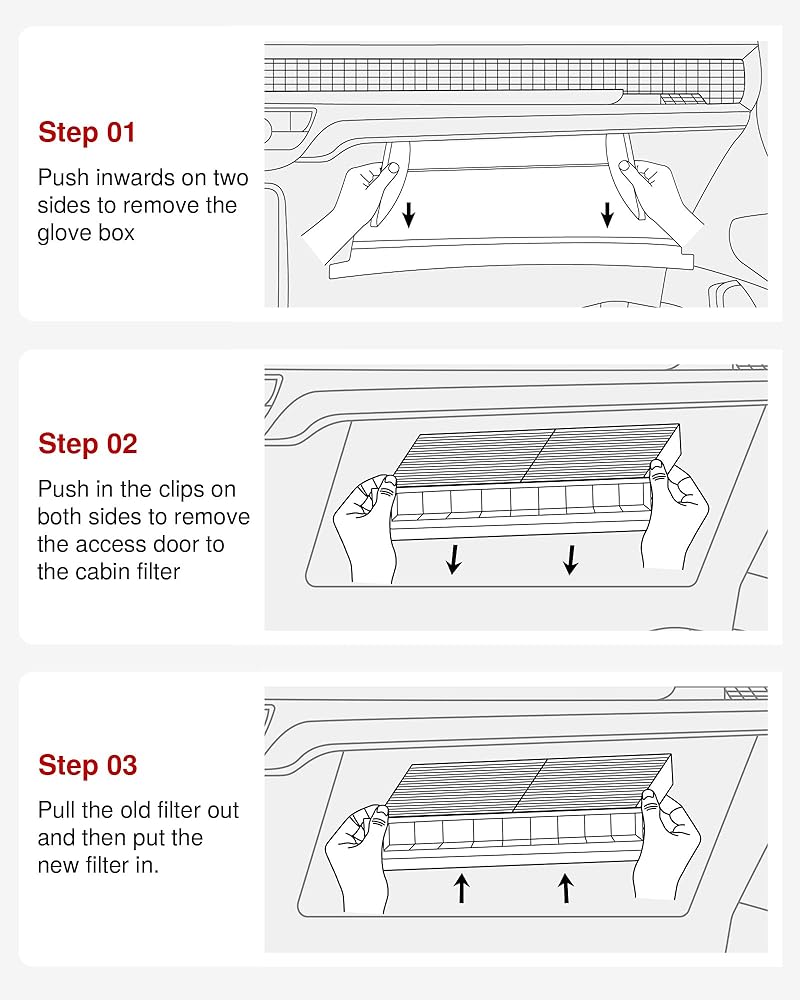 Step 01

Push inwards on two sides to remove the glove box

Step 02

Push in the clips on both sides to remove the access door to the cabin filter

Step 03

Pull the old filter out and then put the new filter in.