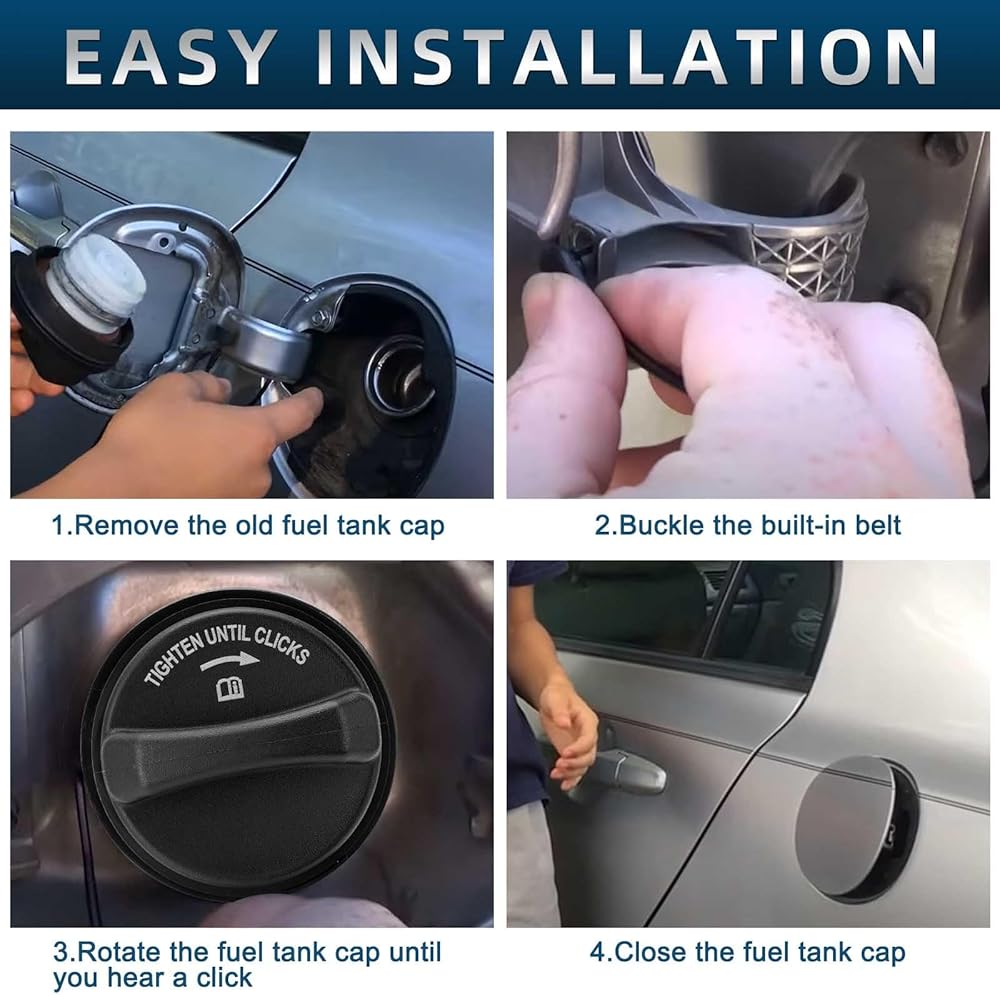 EASY INSTALLATION

1.Remove the old fuel tank cap

2.Buckle the built-in belt

TIGHTEN UNTIL CLICKS

3.Rotate the fuel tank cap until you hear a click

4.Close the fuel tank cap