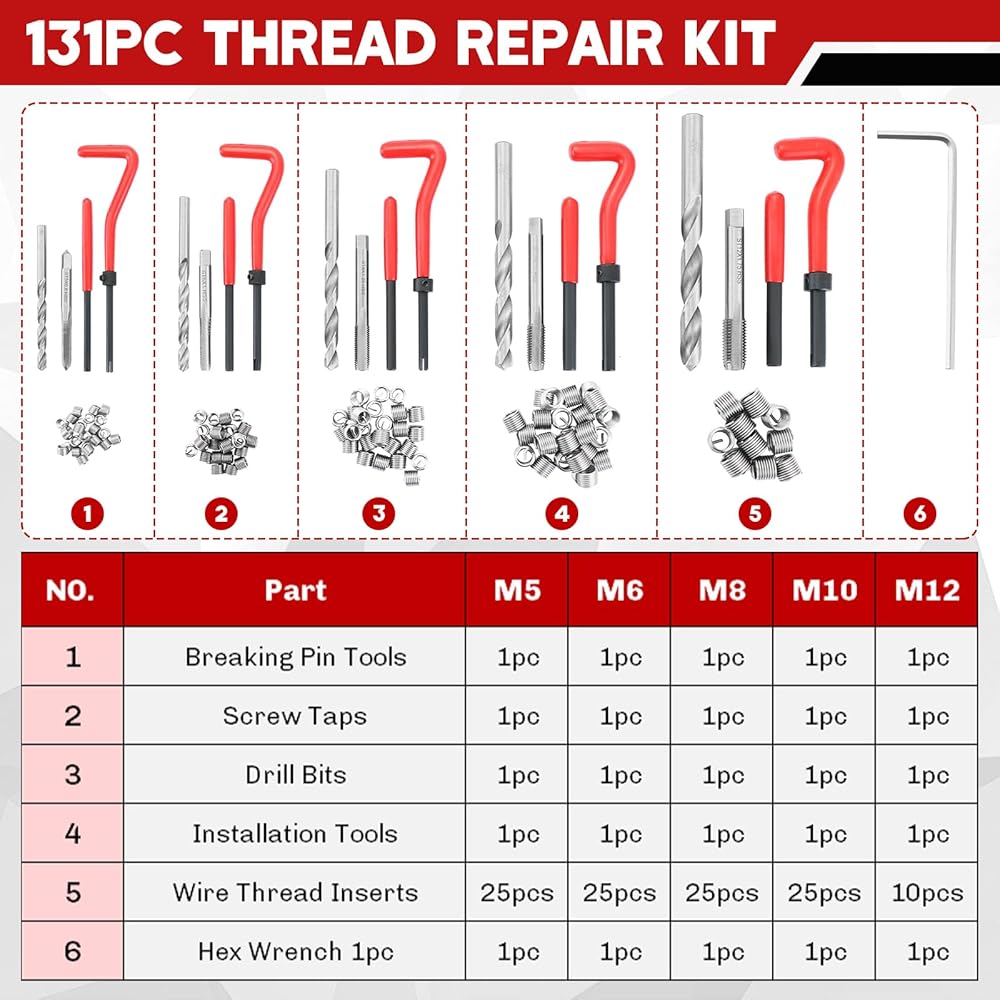 131PC THREAD REPAIR KIT

1 2 3 4 5 6

| NO. | Part | M5 | M6 | M8 | M10 | M12 |
|---|---|---|---|---|---|---|
| 1 | Breaking Pin Tools | 1pc | 1pc | 1pc | 1pc | 1pc |
| 2 | Screw Taps | 1pc | 1pc | 1pc | 1pc | 1pc |
| 3 | Drill Bits | 1pc | 1pc | 1pc | 1pc | 1pc |
| 4 | Installation Tools | 1pc | 1pc | 1pc | 1pc | 1pc |
| 5 | Wire Thread Inserts | 25pcs | 25pcs | 25pcs | 25pcs | 10pcs |
| 6 | Hex Wrench 1pc | 1pc | 1pc | 1pc | 1pc | 1pc |