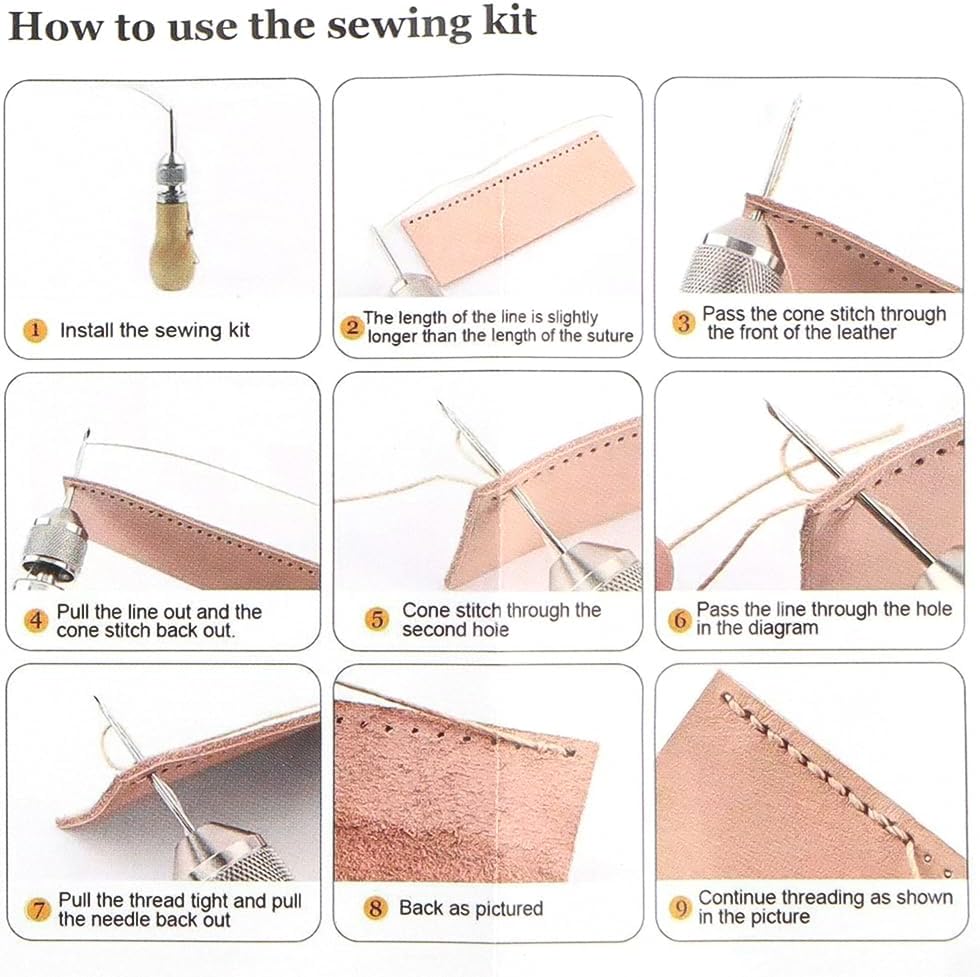 How to use the sewing kit

1 Install the sewing kit

2 The length of the line is slightly longer than the length of the suture

3 Pass the cone stitch through the front of the leather

4 Pull the line out and the cone stitch back out.

5 Cone stitch through the second hole

6 Pass the line through the hole in the diagram

7 Pull the thread tight and pull the needle back out

8 Back as pictured

9 Continue threading as shown in the picture