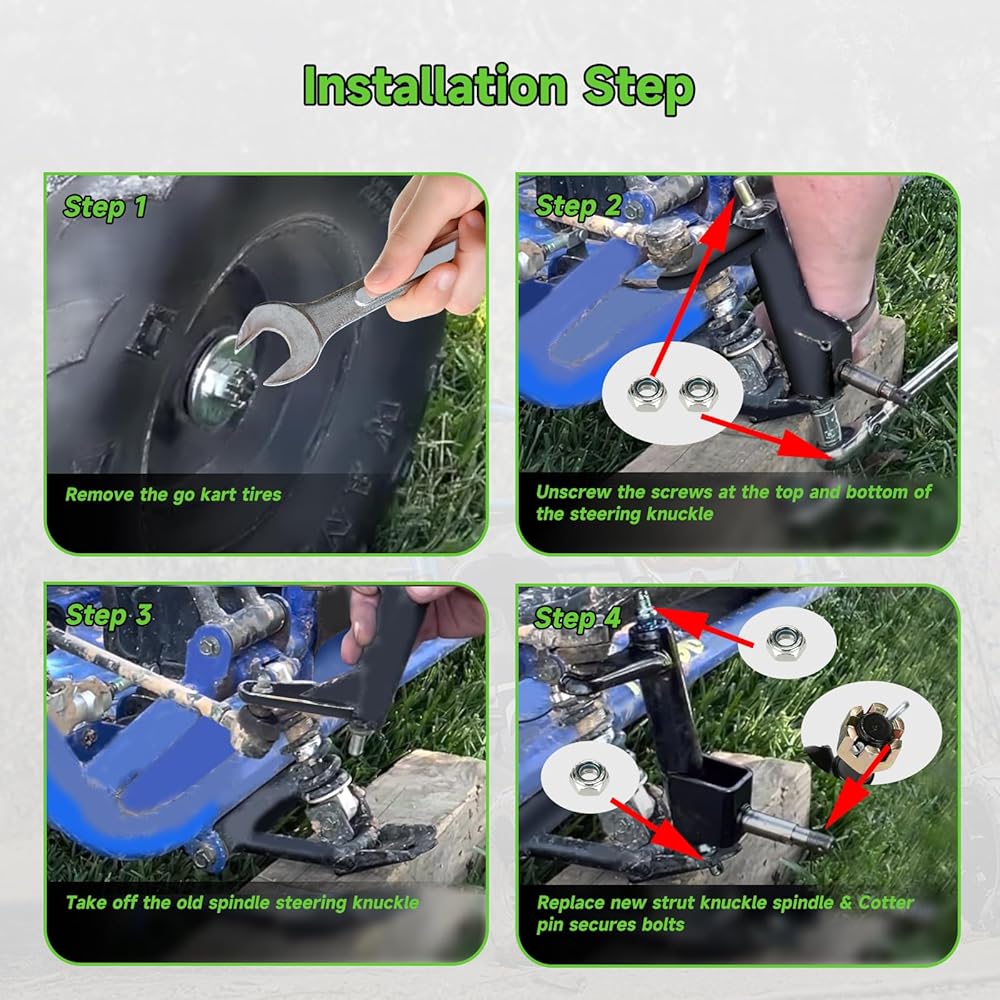 Installation Step

Step 1

Remove the go kart tires

Step 2

Unscrew the screws at the top and bottom of the steering knuckle

Step 3

Take off the old spindle steering knuckle

Step 4

Replace new strut knuckle spindle & Cotter pin secures bolts