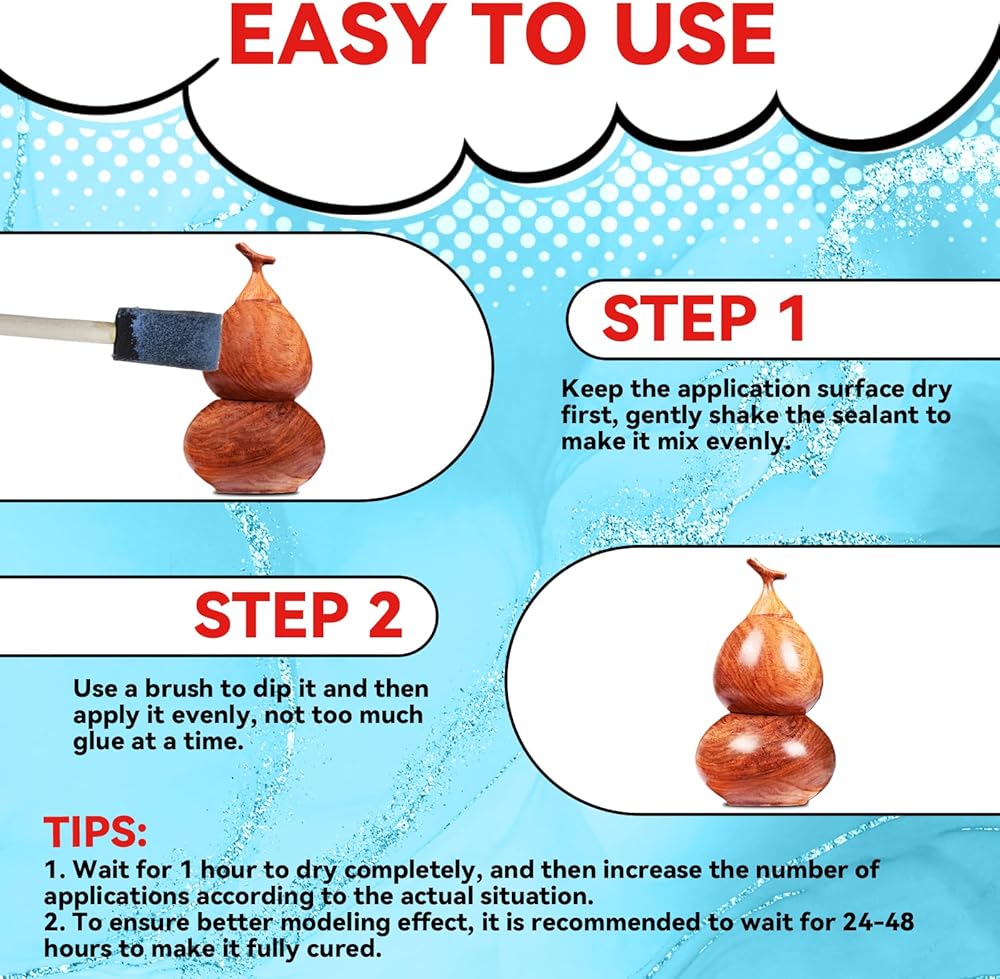 EASY TO USE

STEP 1

Keep the application surface dry first, gently shake the sealant to make it mix evenly.

STEP 2

Use a brush to dip it and then apply it evenly, not too much glue at a time.

TIPS:
1. Wait for 1 hour to dry completely, and then increase the number of applications according to the actual situation.
2. To ensure better modeling effect, it is recommended to wait for 24-48 hours to make it fully cured.