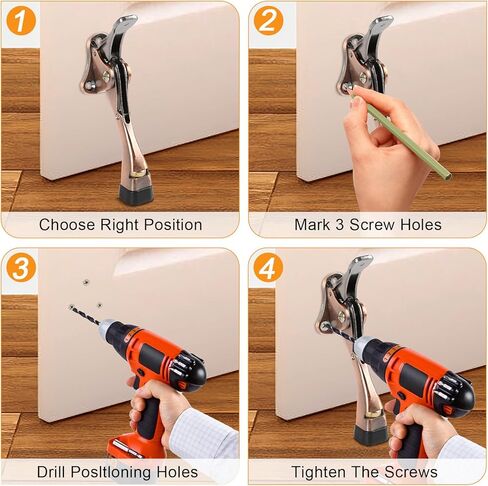 1

Choose Right Position

2

Mark 3 Screw Holes

3

Drill Posltloning Holes

4

Tighten The Screws