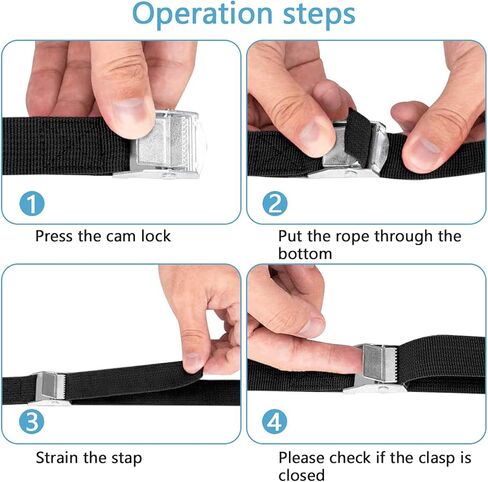 Operation steps

1

Press the cam lock

2

Put the rope through the bottom

3

Strain the stap

4

Please check if the clasp is closed