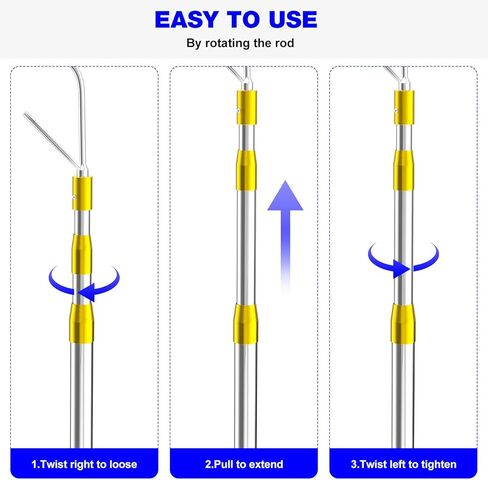 EASY TO USE
By rotating the rod

1.Twist right to loose

2.Pull to extend

3.Twist left to tighten