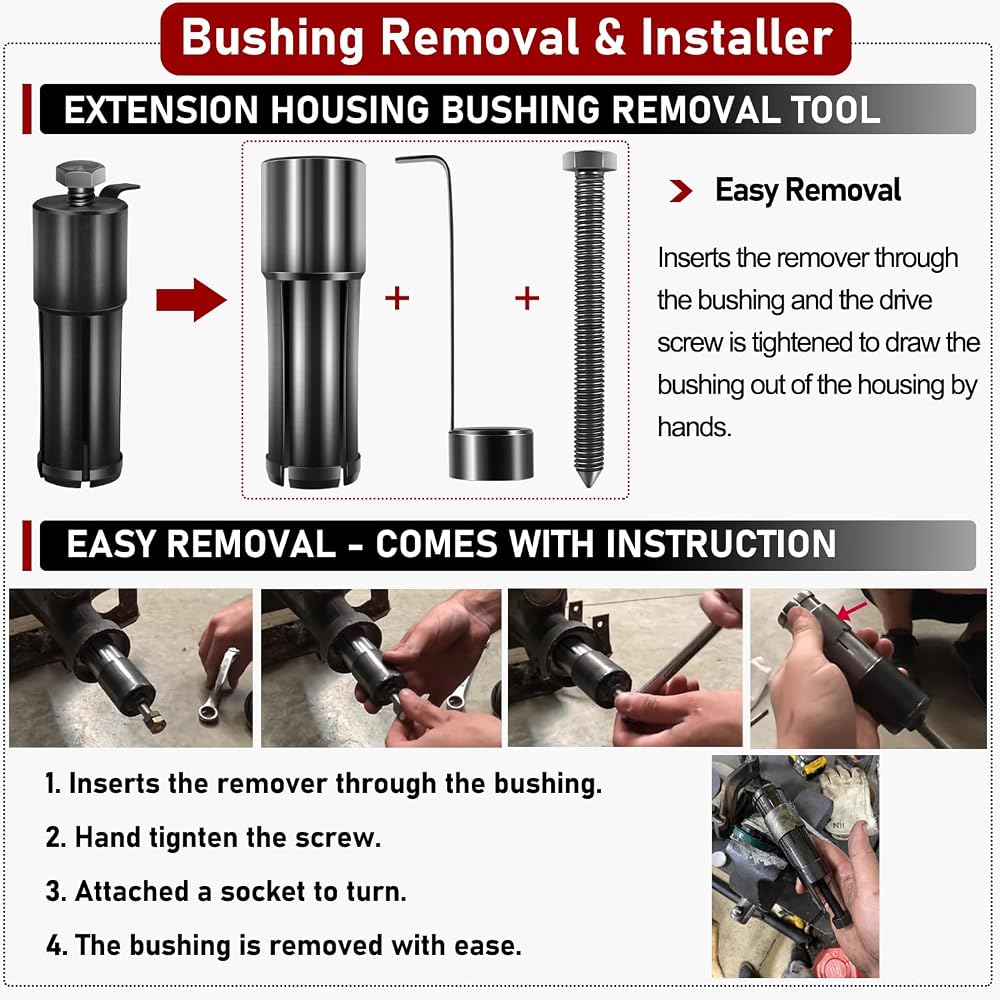 Bushing Removal & Installer

EXTENSION HOUSING BUSHING REMOVAL TOOL

+

+

Easy Removal

Inserts the remover through the bushing and the drive screw is tightened to draw the bushing out of the housing by hands.

EASY REMOVAL - COMES WITH INSTRUCTION

1. Inserts the remover through the bushing.

2. Hand tignten the screw.

3. Attached a socket to turn.

4. The bushing is removed with ease.