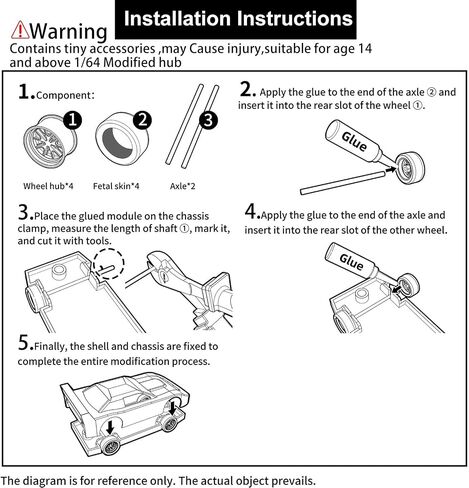 Installation Instructions

⚠Warning
Contains tiny accessories ,may Cause injury,suitable for age 14 and above 1/64 Modified hub

1. Component:

1 2 3

Wheel hub*4 Fetal skin*4 Axle*2

2. Apply the glue to the end of the axle ② and insert it into the rear slot of the wheel ①.

Glue

3. Place the glued module on the chassis clamp, measure the length of shaft ①, mark it, and cut it with tools.

4. Apply the glue to the end of the axle and insert it into the rear slot of the other wheel.

Glue

5. Finally, the shell and chassis are fixed to complete the entire modification process.

The diagram is for reference only. The actual object prevails.