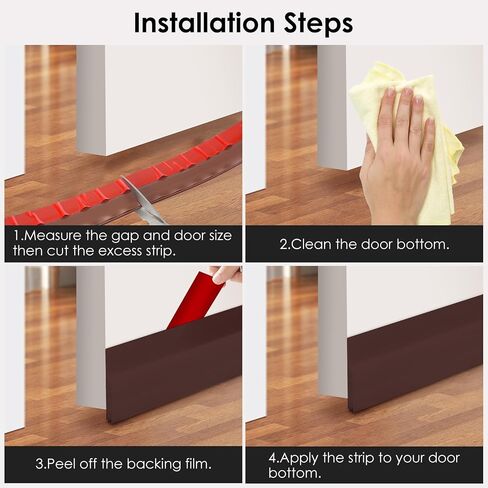 Installation Steps

1.Measure the gap and door size then cut the excess strip.

2.Clean the door bottom.

3.Peel off the backing film.

4.Apply the strip to your door bottom.