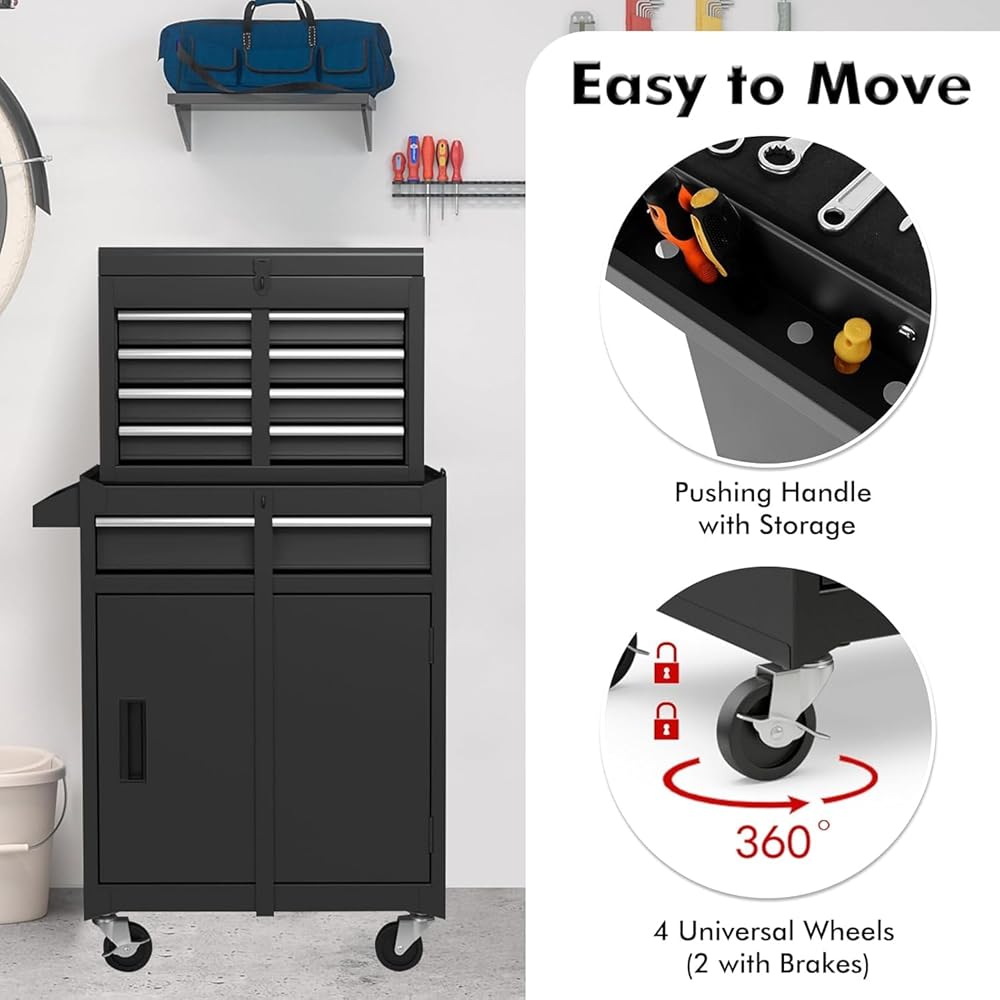 Easy to Move

Pushing Handle with Storage

360°

4 Universal Wheels (2 with Brakes)