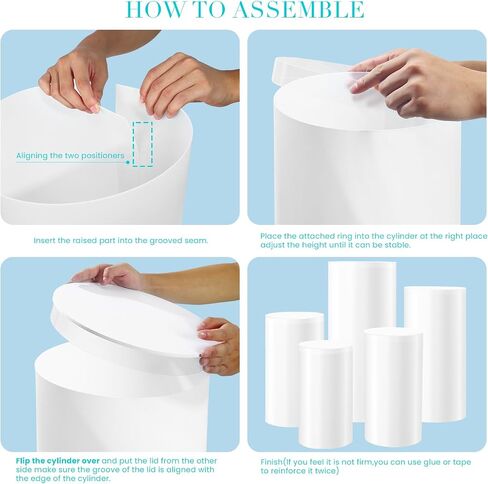 HOW TO ASSEMBLE

Aligning the two positioners

Insert the raised part into the grooved seam.

Place the attached ring into the cylinder at the right place adjust the height until it can be stable.

Flip the cylinder over and put the lid from the other side make sure the groove of the lid is aligned with the edge of the cylinder.

Finish(If you feel it is not firm,you can use glue or tape to reinforce it twice)