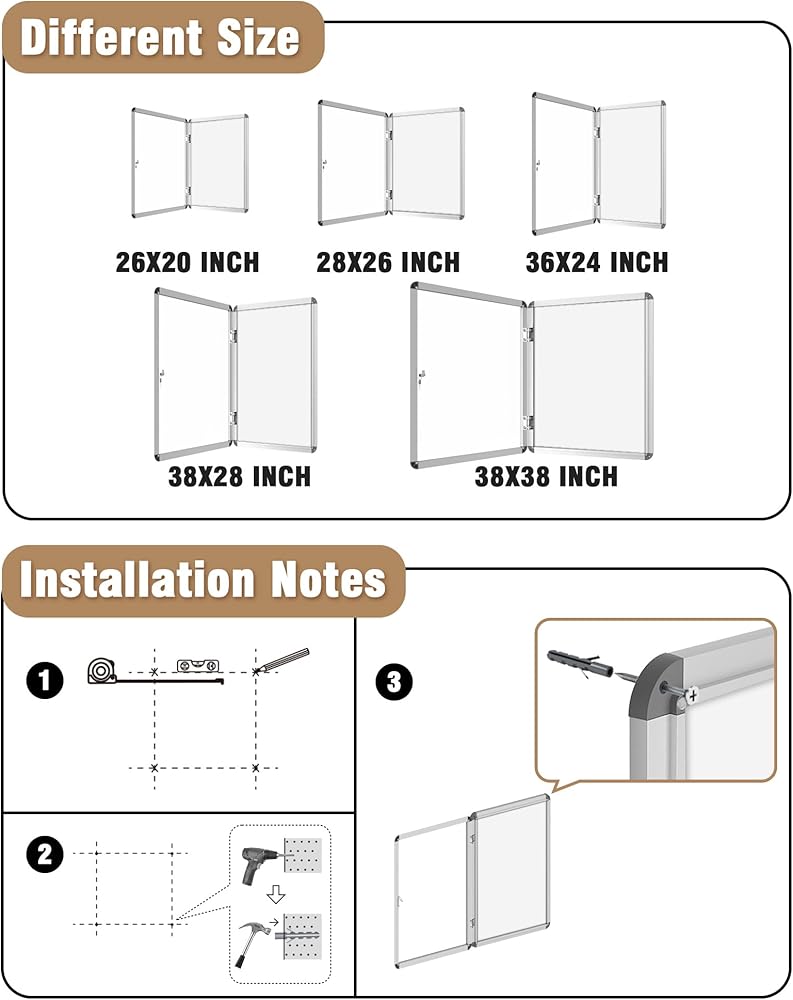 Different Size

26X20 INCH

28X26 INCH

36X24 INCH

38X28 INCH

38X38 INCH

Installation Notes

1

2

3