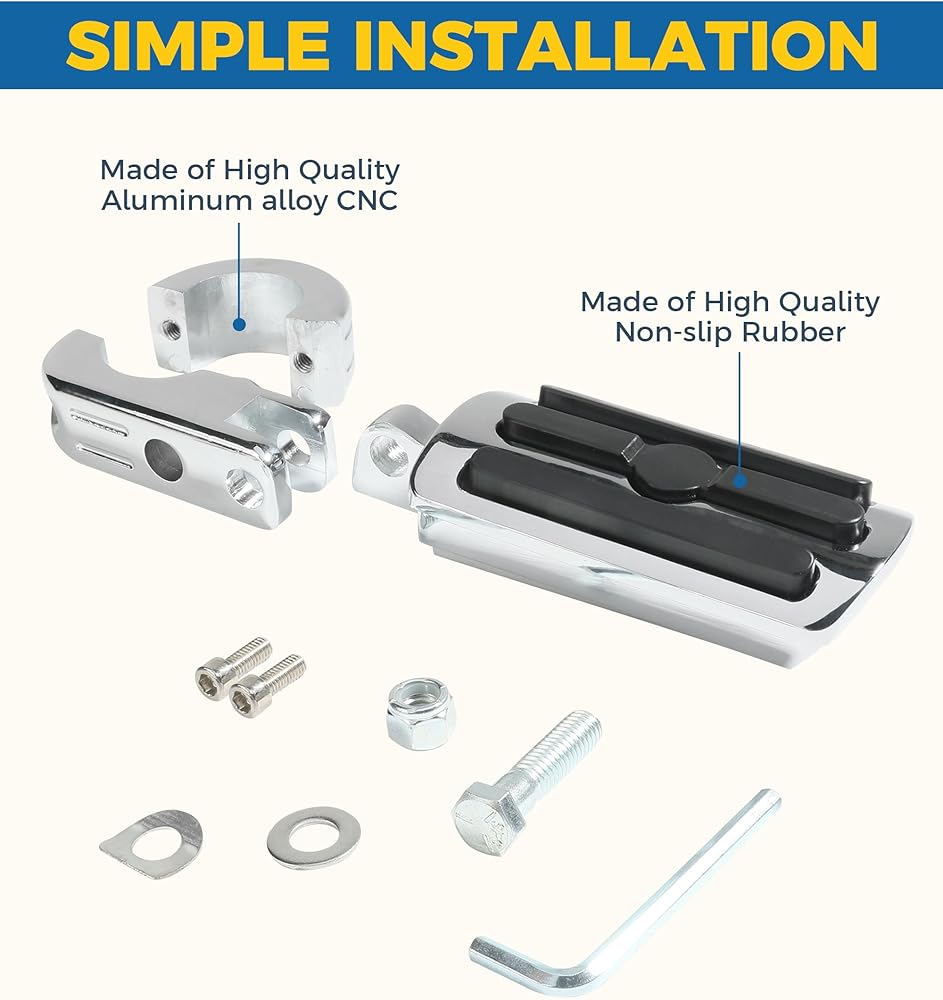 SIMPLE INSTALLATION

Made of High Quality Aluminum alloy CNC

Made of High Quality Non-slip Rubber