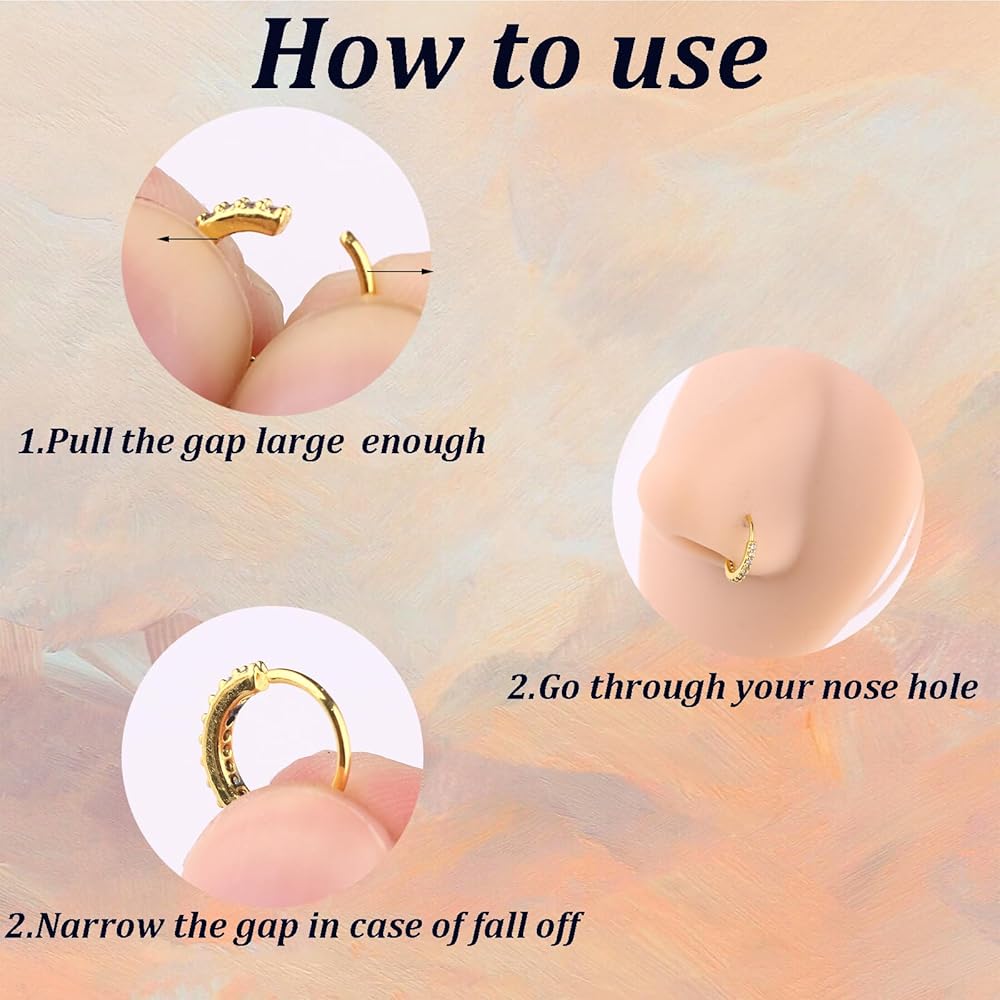 How to use

1.Pull the gap large enough

2.Go through your nose hole

2.Narrow the gap in case of fall off