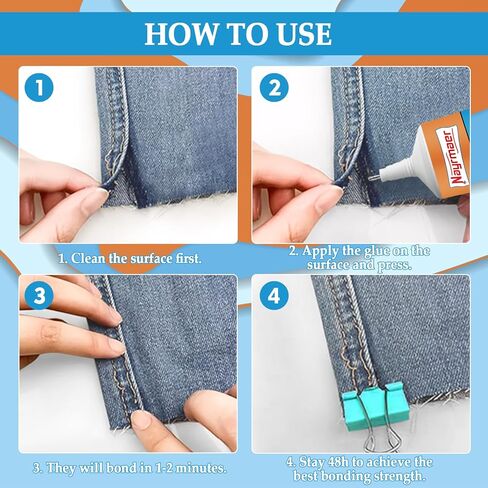 HOW TO USE

1

2

Naymaer

1. Clean the surface first.

2. Apply the glue on the surface and press.

3

4

3. They will bond in 1-2 minutes.

4. Stay 48h to achieve the best bonding strength.