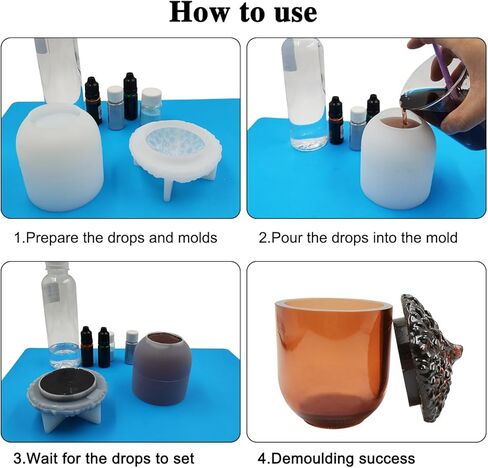 How to use

1.Prepare the drops and molds

2.Pour the drops into the mold

3.Wait for the drops to set

4.Demoulding success