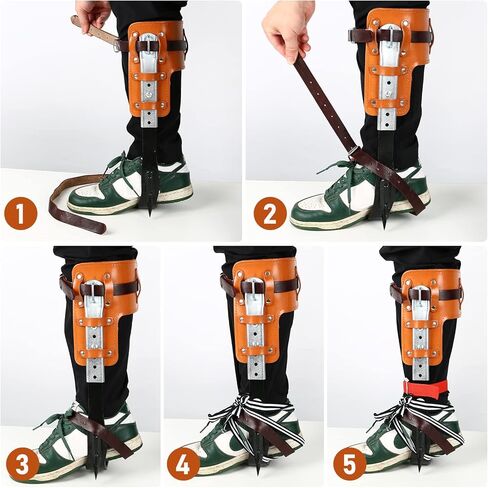 1

2

3

4

5