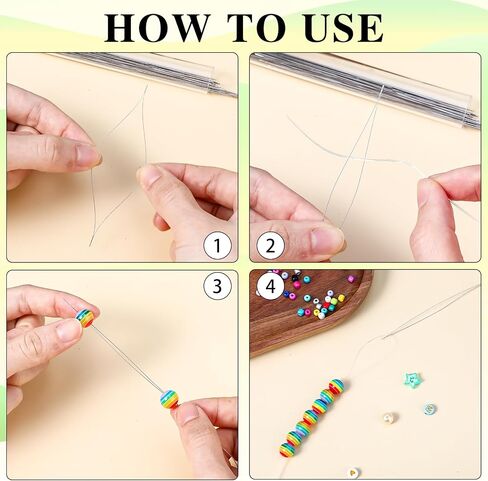 HOW TO USE

1

2

3

4