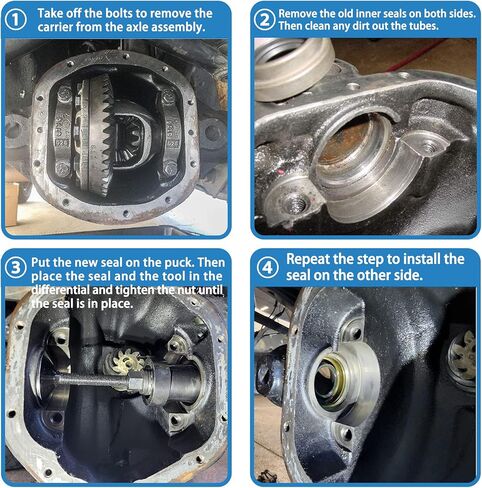 1 Take off the bolts to remove the carrier from the axle assembly.

2 Remove the old inner seals on both sides. Then clean any dirt out the tubes.

3 Put the new seal on the puck. Then place the seal and the tool in the differential and tighten the nut until the seal is in place.

4 Repeat the step to install the seal on the other side.