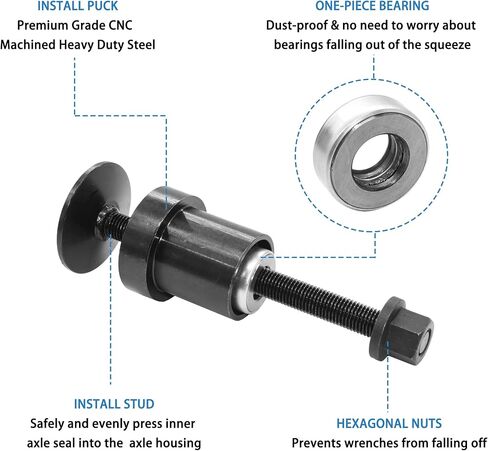 INSTALL PUCK
Premium Grade CNC
Machined Heavy Duty Steel

ONE-PIECE BEARING
Dust-proof & no need to worry about
bearings falling out of the squeeze

INSTALL STUD
Safely and evenly press inner
axle seal into the  axle housing

HEXAGONAL NUTS
Prevents wrenches from falling off