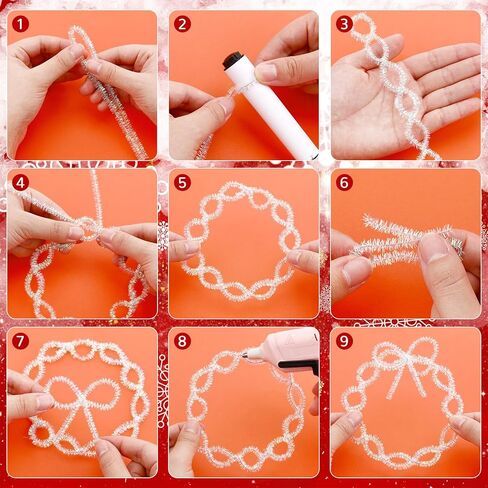 1
2
3
4
5
6
7
8
9