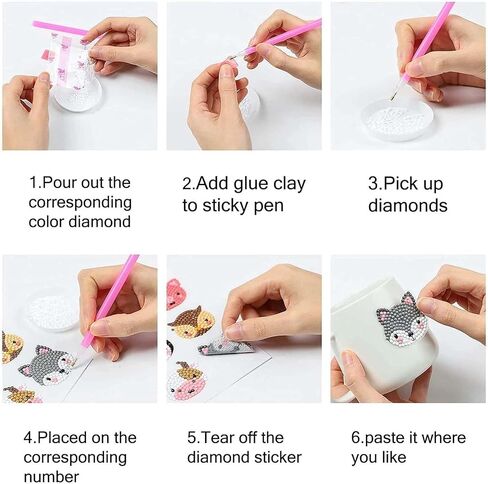 1.Pour out the corresponding color diamond

2.Add glue clay to sticky pen

3.Pick up diamonds

4.Placed on the corresponding number

5.Tear off the diamond sticker

6.paste it where you like