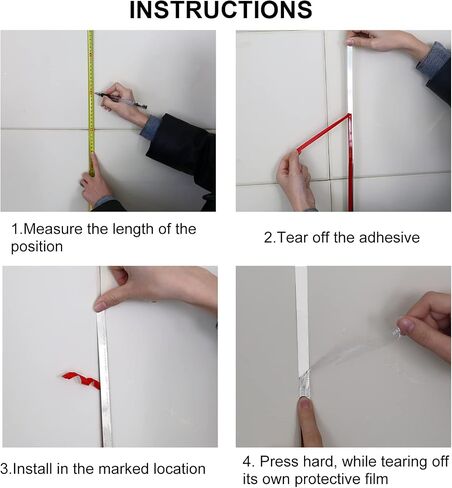 INSTRUCTIONS

1.Measure the length of the position

2.Tear off the adhesive

3.Install in the marked location

4. Press hard, while tearing off its own protective film