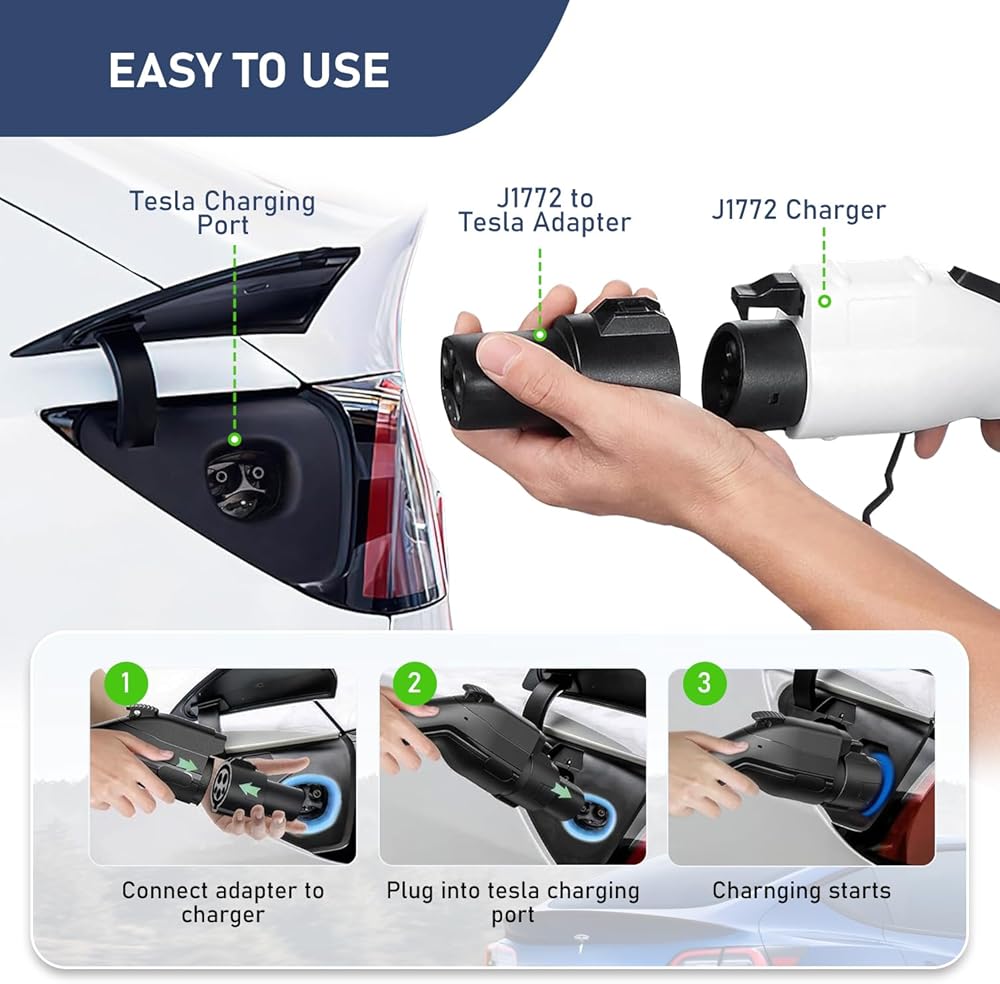 EASY TO USE

Tesla Charging Port

J1772 to Tesla Adapter

J1772 Charger

1

Connect adapter to charger

2

Plug into tesla charging port

3

Charnging starts