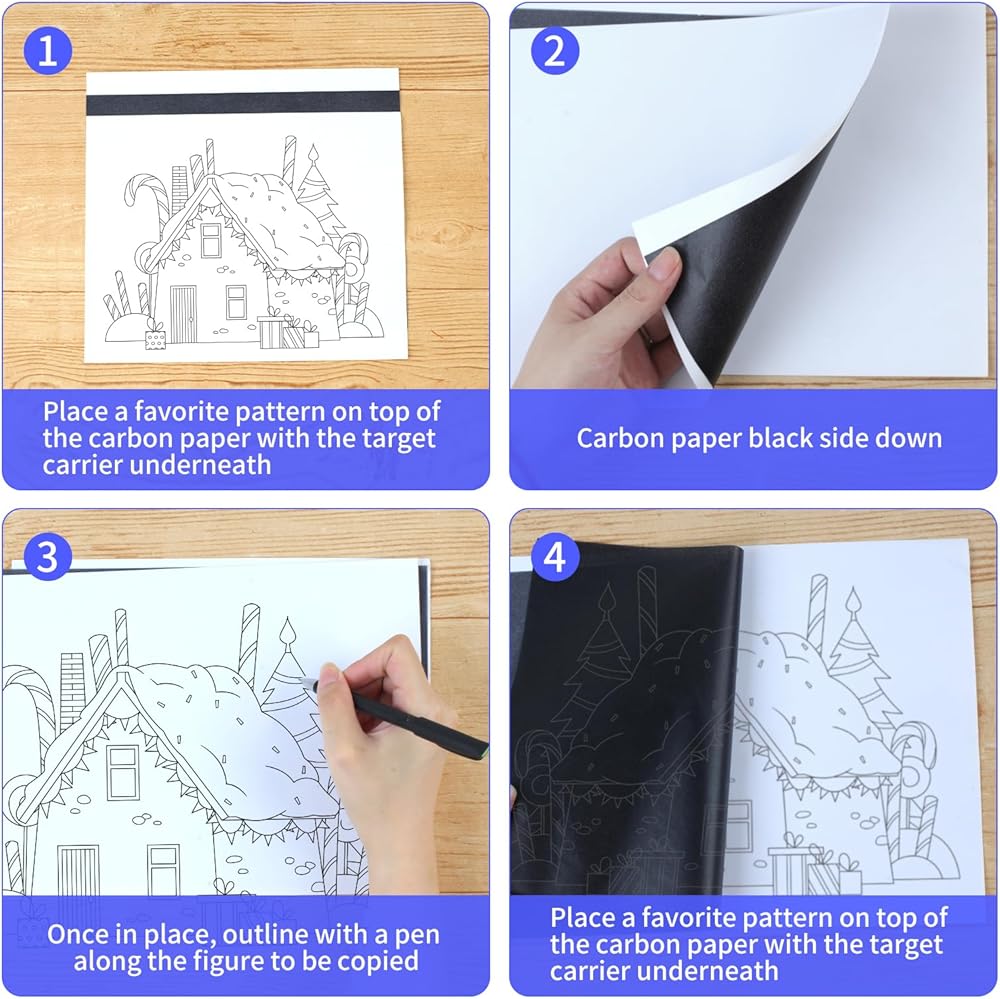 1

Place a favorite pattern on top of the carbon paper with the target carrier underneath

2

Carbon paper black side down

3

Once in place, outline with a pen along the figure to be copied

4

Place a favorite pattern on top of the carbon paper with the target carrier underneath