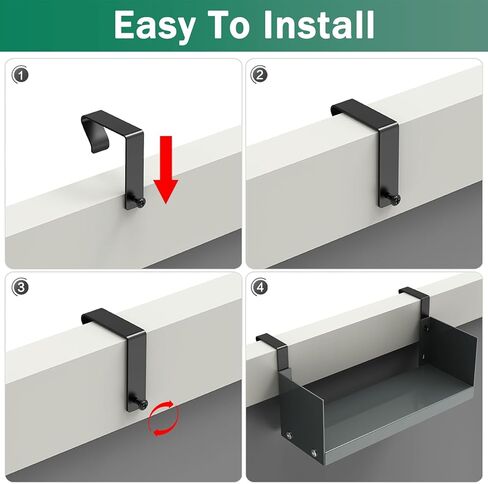 Easy To Install

1

2

3

4