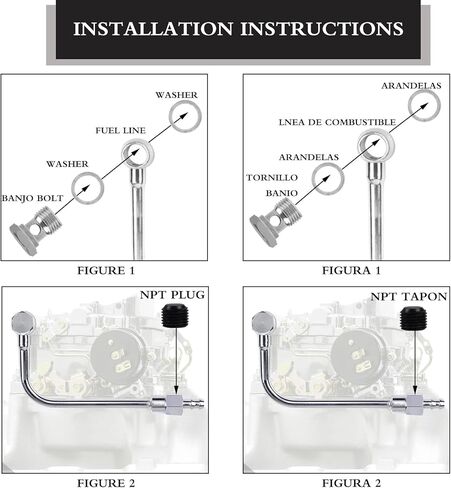 INSTALLATION INSTRUCTIONS

WASHER
FUEL LINE
WASHER
BANJO BOLT

FIGURE 1

ARANDELAS
LNEA DE COMBUSTIBLE
ARANDELAS
TORNILLO
BANIO

FIGURA 1

NPT PLUG

FIGURE 2

NPT TAPON

FIGURA 2