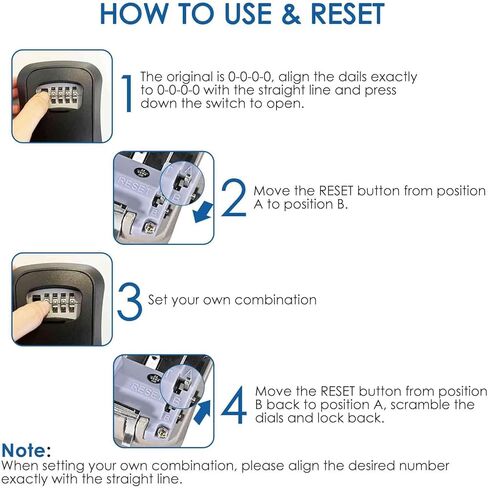 HOW TO USE & RESET

1 The original is 0-0-0-0, align the dails exactly to 0-0-0-0 with the straight line and press down the switch to open.

RESET A B

2 Move the RESET button from position A to position B.

3 Set your own combination

RESET A B

4 Move the RESET button from position B back to position A, scramble the dials and lock back.

Note:
When setting your own combination, please align the desired number exactly with the straight line.