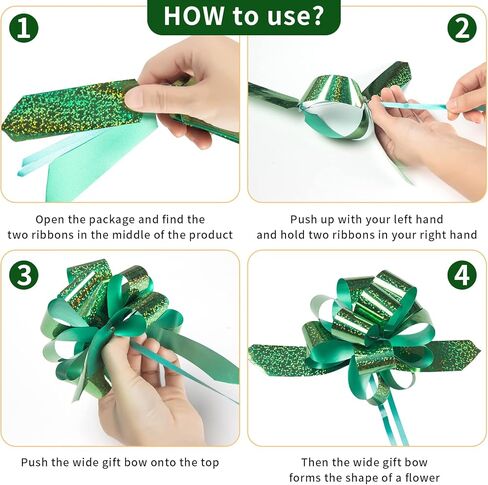 HOW to use?

1

2

Open the package and find the two ribbons in the middle of the product

Push up with your left hand and hold two ribbons in your right hand

3

4

Push the wide gift bow onto the top

Then the wide gift bow forms the shape of a flower