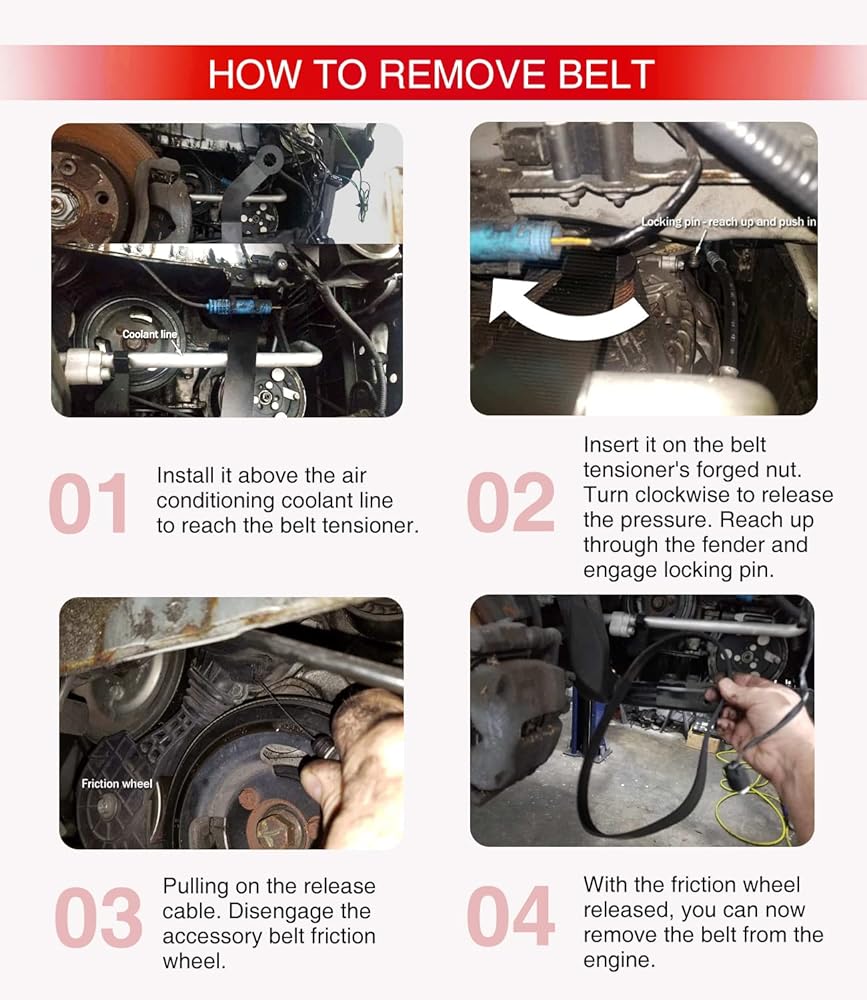 HOW TO REMOVE BELT

Coolant line

Locking pin - reach up and push in

01 Install it above the air conditioning coolant line to reach the belt tensioner.

02 Insert it on the belt tensioner's forged nut. Turn clockwise to release the pressure. Reach up through the fender and engage locking pin.

Friction wheel

03 Pulling on the release cable. Disengage the accessory belt friction wheel.

04 With the friction wheel released, you can now remove the belt from the engine.