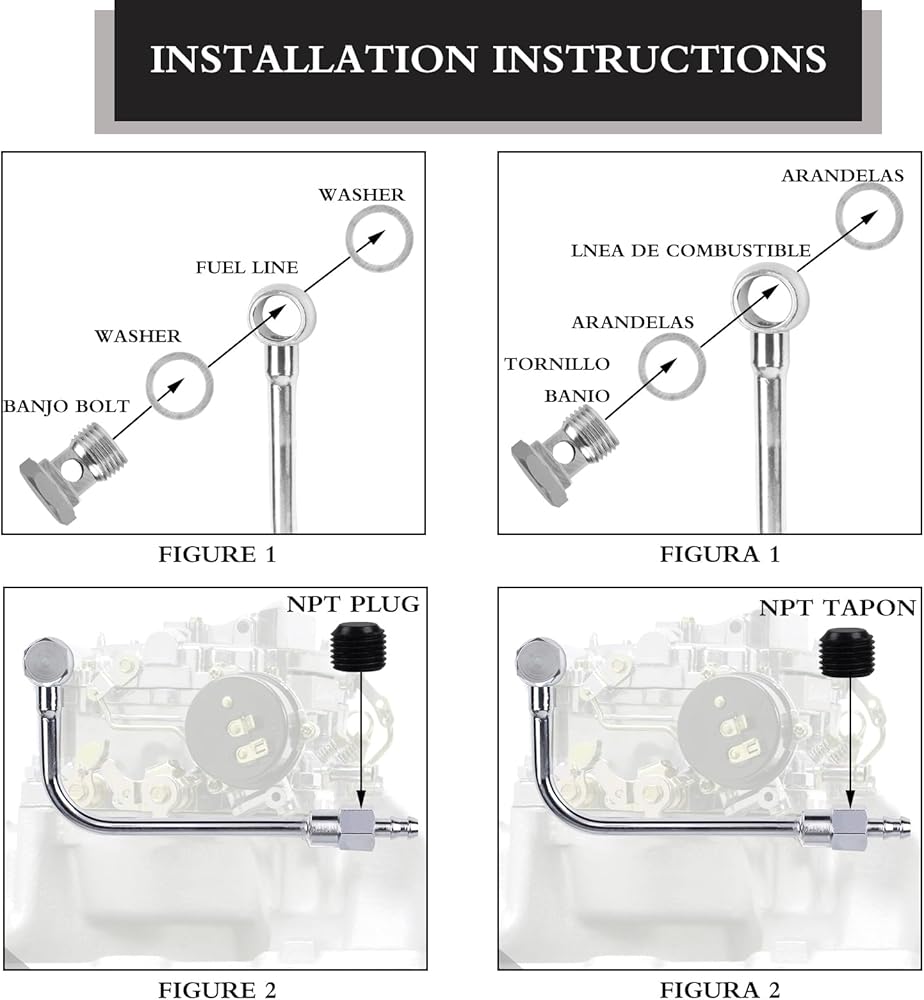 INSTALLATION INSTRUCTIONS

WASHER

FUEL LINE

WASHER

BANJO BOLT

FIGURE 1

ARANDELAS

LNEA DE COMBUSTIBLE

ARANDELAS

TORNILLO

BANIO

FIGURA 1

NPT PLUG

FIGURE 2

NPT TAPON

FIGURA 2