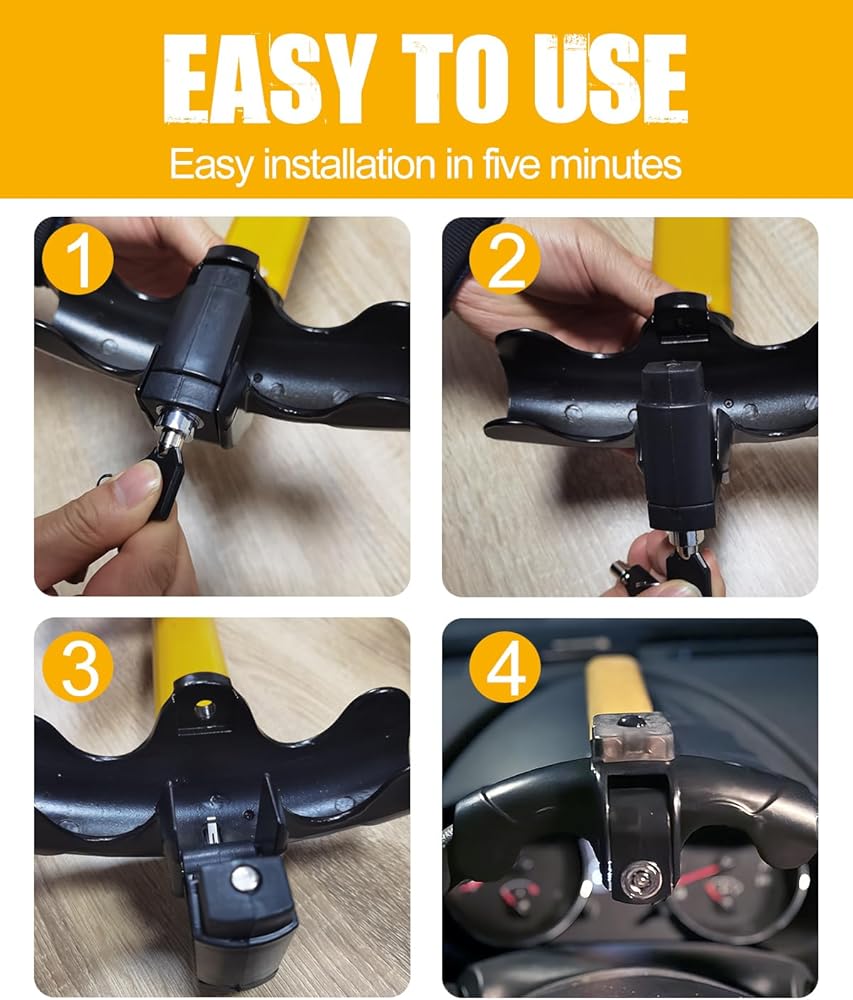 EASY TO USE

Easy installation in five minutes

1

2

3

4