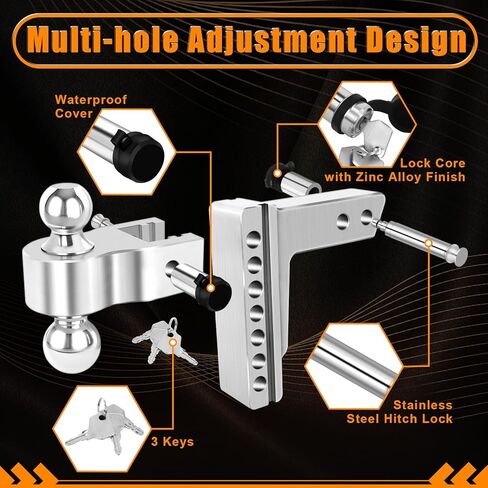 Multi-hole Adjustment Design

Waterproof Cover

Lock Core with Zinc Alloy Finish

Stainless Steel Hitch Lock

3 Keys