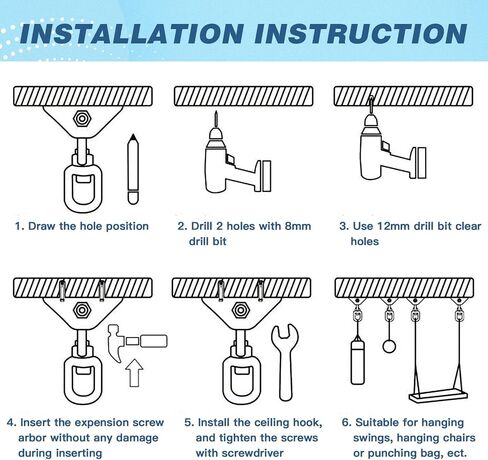 INSTALLATION INSTRUCTION

1. Draw the hole position

2. Drill 2 holes with 8mm drill bit

3. Use 12mm drill bit clear holes

4. Insert the expension screw arbor without any damage during inserting

5. Install the ceiling hook, and tighten the screws with screwdriver

6. Suitable for hanging swings, hanging chairs or punching bag, ect.