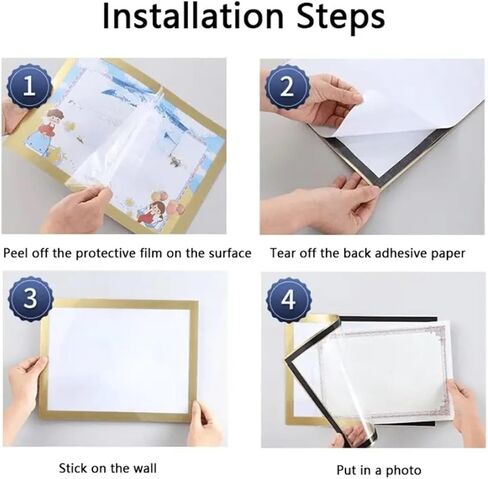 Installation Steps

1

Peel off the protective film on the surface

2

Tear off the back adhesive paper

3

Stick on the wall

4

Put in a photo