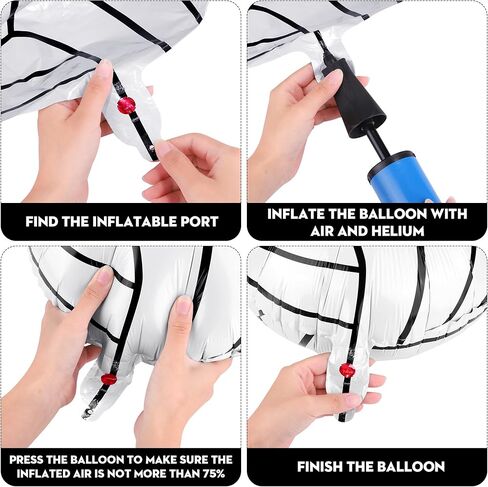 FIND THE INFLATABLE PORT

INFLATE THE BALLOON WITH AIR AND HELIUM

PRESS THE BALLOON TO MAKE SURE THE INFLATED AIR IS NOT MORE THAN 75%

FINISH THE BALLOON