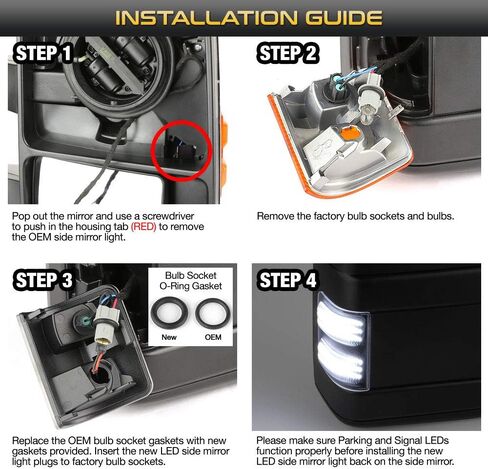 INSTALLATION GUIDE

STEP 1

Pop out the mirror and use a screwdriver to push in the housing tab (RED) to remove the OEM side mirror light.

STEP 2

Remove the factory bulb sockets and bulbs.

STEP 3

Bulb Socket O-Ring Gasket

New

OEM

Replace the OEM bulb socket gaskets with new gaskets provided. Insert the new LED side mirror light plugs to factory bulb sockets.

STEP 4

Please make sure Parking and Signal LEDs function properly before installing the new LED side mirror light back on the side mirror.