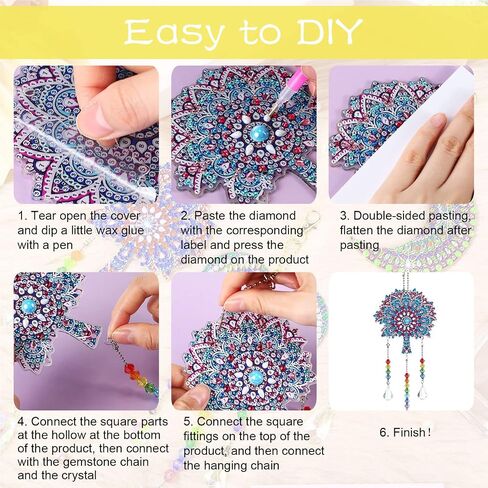 Easy to DIY

1. Tear open the cover and dip a little wax glue with a pen

2. Paste the diamond with the corresponding label and press the diamond on the product

3. Double-sided pasting, flatten the diamond after pasting

4. Connect the square parts at the hollow at the bottom of the product, then connect with the gemstone chain and the crystal

5. Connect the square fittings on the top of the product, and then connect the hanging chain

6. Finish !