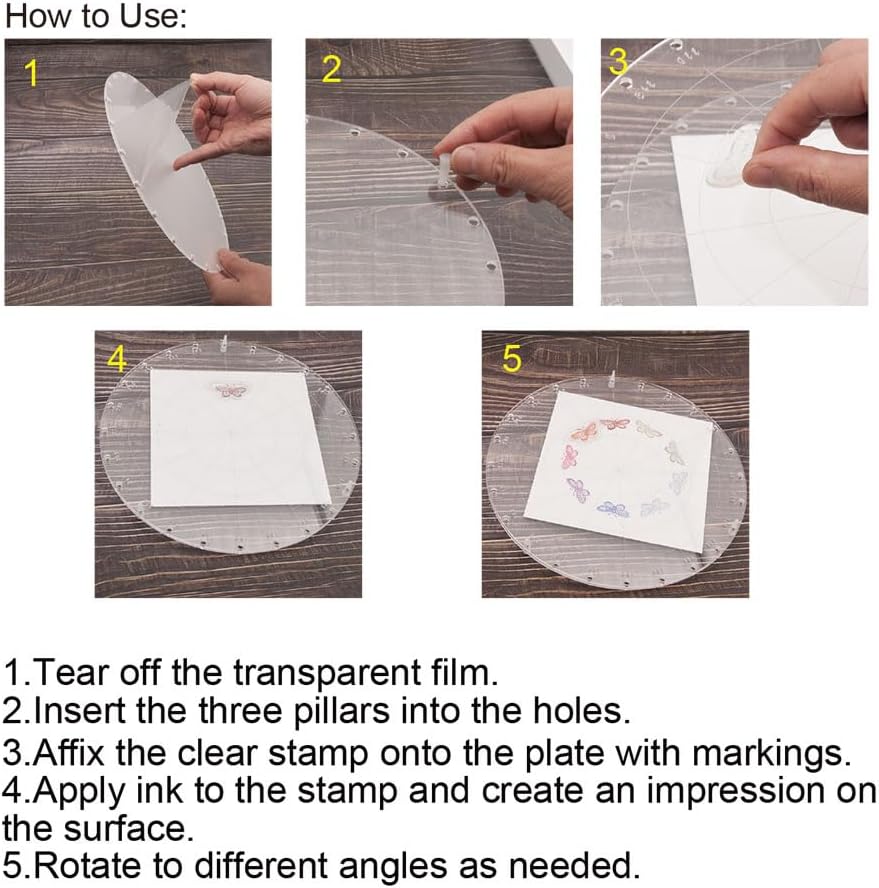 How to Use:

1

2

3

4

5

1.Tear off the transparent film.
2.Insert the three pillars into the holes.
3.Affix the clear stamp onto the plate with markings.
4.Apply ink to the stamp and create an impression on the surface.
5.Rotate to different angles as needed.